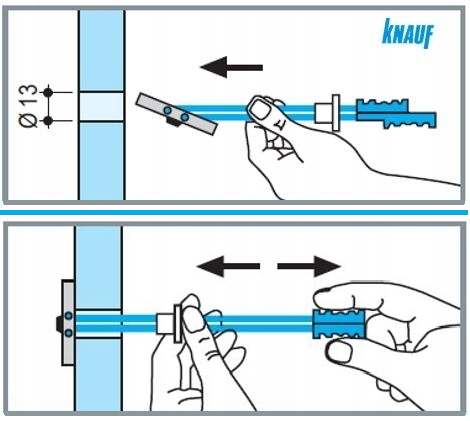 KNAUF

Ø 13